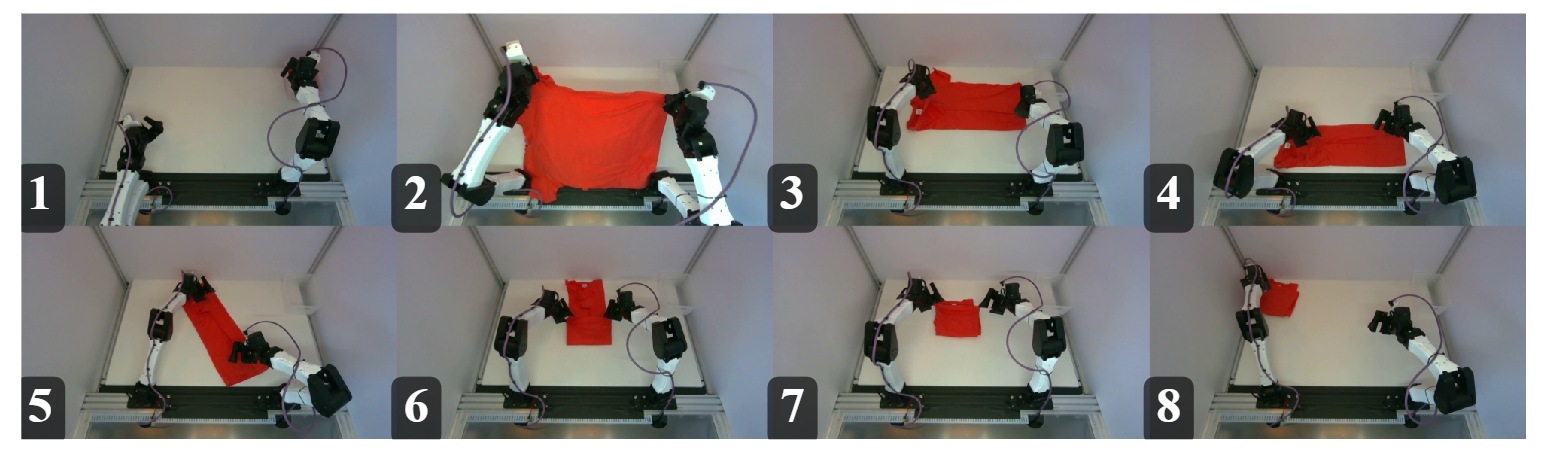 1 2 3 4
5 6 7 8